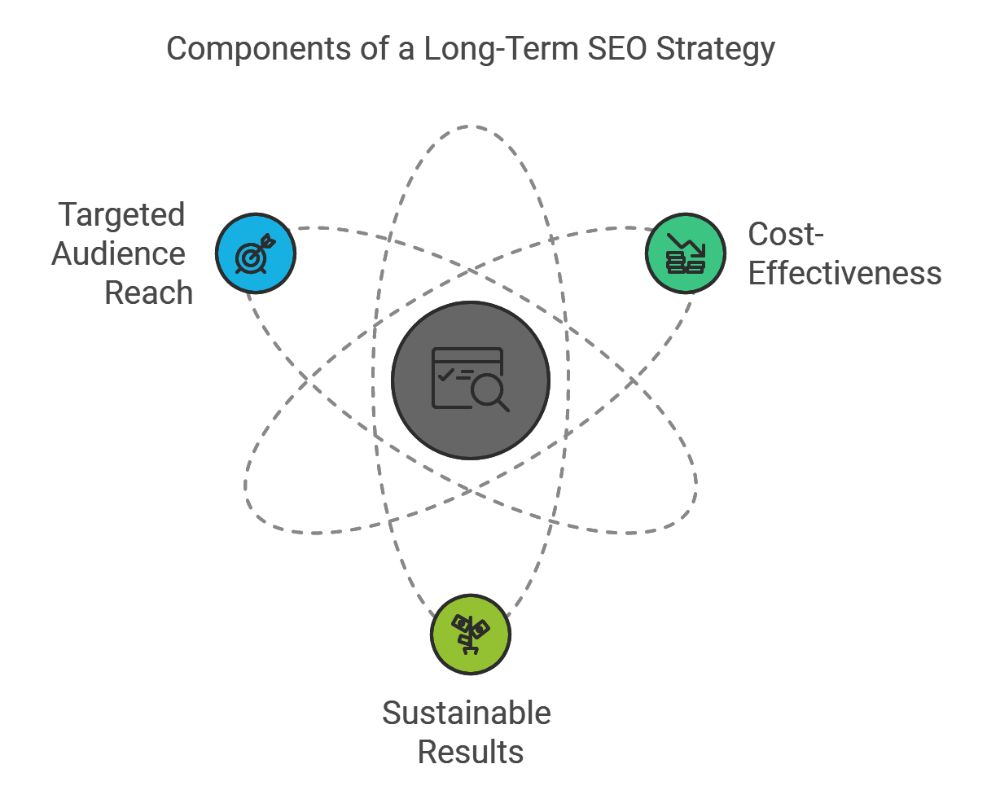 Components of a Long-Term SEO Strategy

Targeted Audience Reach

Cost-Effectiveness

Sustainable Results